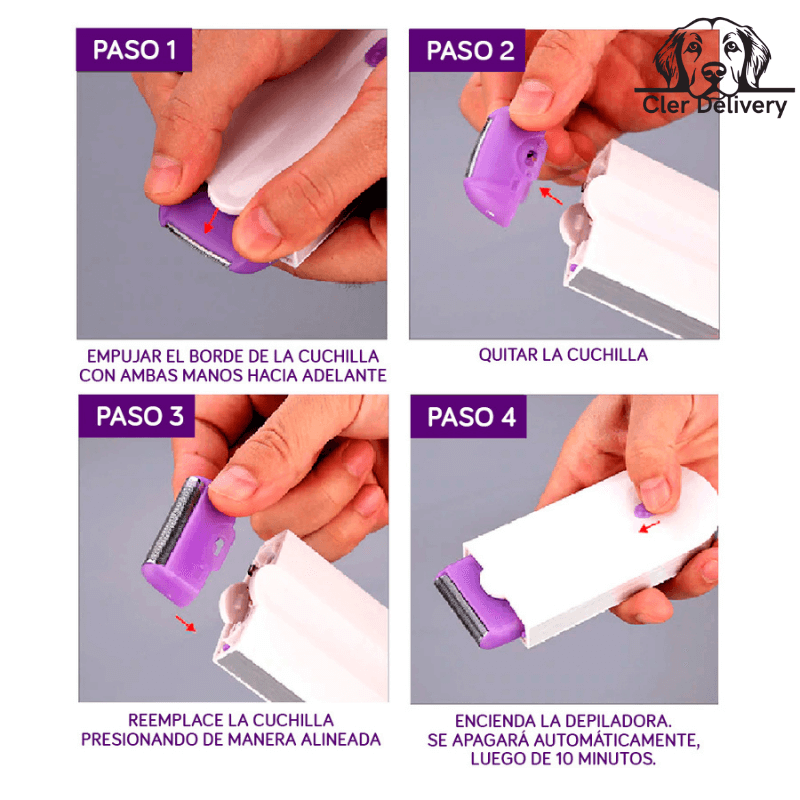 PASO 1

EMPUJAR EL BORDE DE LA CUCHILLA CON AMBAS MANOS HACIA ADELANTE

PASO 2

Cler Delivery

QUITAR LA CUCHILLA

PASO 3

REEMPLACE LA CUCHILLA PRESIONANDO DE MANERA ALINEADA

PASO 4

ENCIENDA LA DEPILADORA. SE APAGARÁ AUTOMÁTICAMENTE, LUEGO DE 10 MINUTOS.